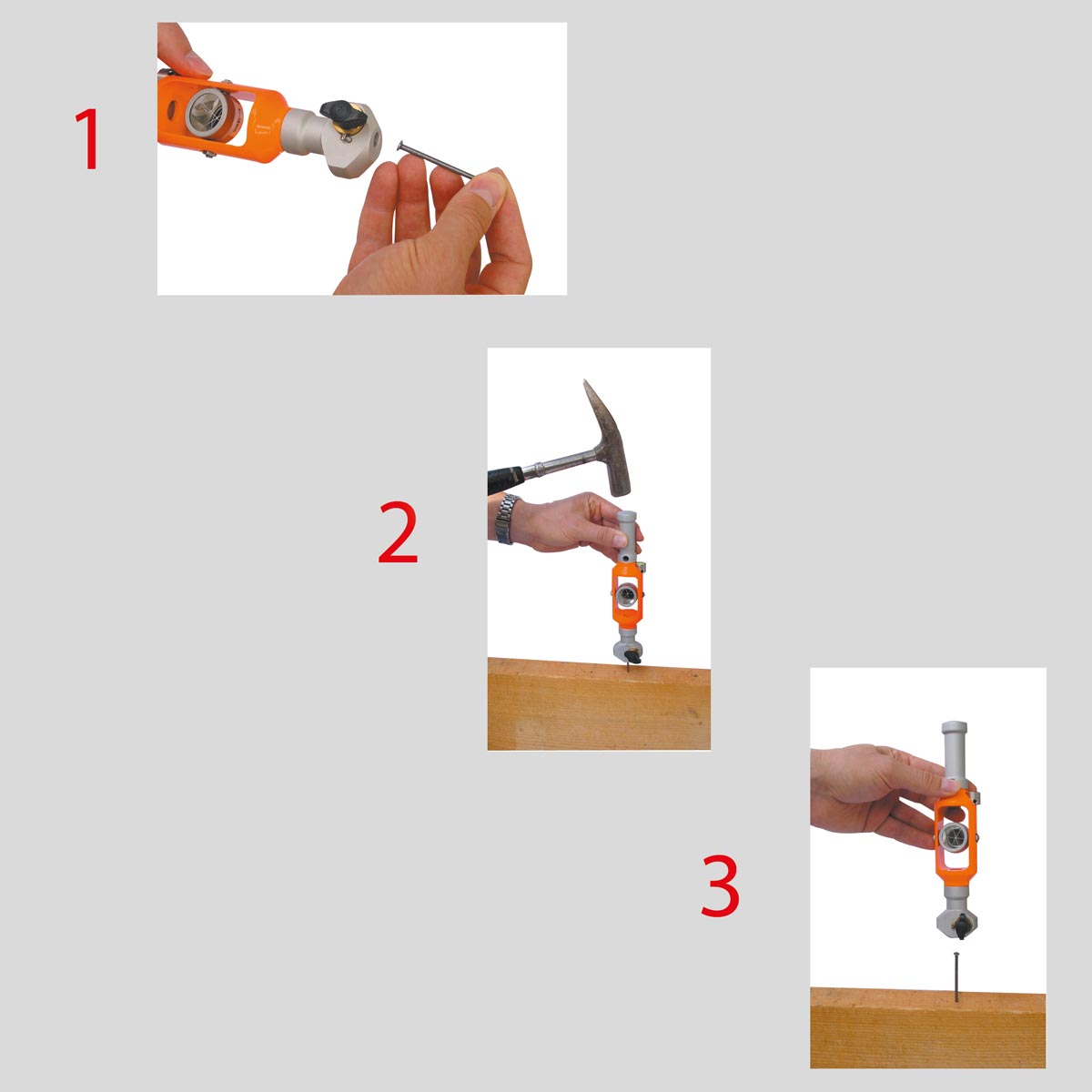 1

2

3